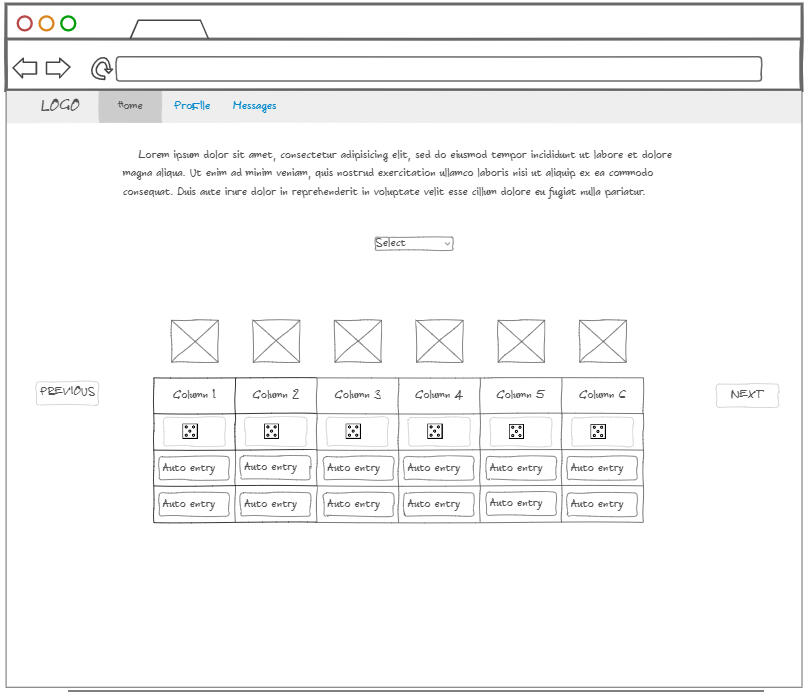 LOGO Home Profile Messages

Lorem ipsum dolor sit amet, consectetur adipisicing elit, sed do eiusmod tempor incididunt ut labore et dolore magna aliqua. Ut enim ad minim veniam, quis nostrud exercitation ullamco laboris nisi ut aliquip ex ea commodo consequat. Duis aute irure dolor in reprehenderit in voluptate velit esse cillum dolore eu fugiat nulla pariatur.

Select

PREVIOUS

| Column 1 | Column 2 | Column 3 | Column 4 | Column 5 | Column 6 |
|---|---|---|---|---|---|
| | | | | | |
| Auto entry | Auto entry | Auto entry | Auto entry | Auto entry | Auto entry |
| Auto entry | Auto entry | Auto entry | Auto entry | Auto entry | Auto entry |

NEXT